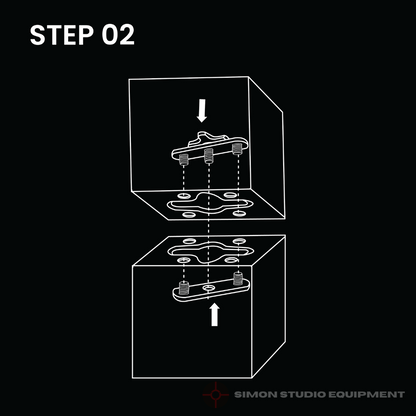 STEP 02

SIMON STUDIO EQUIPMENT